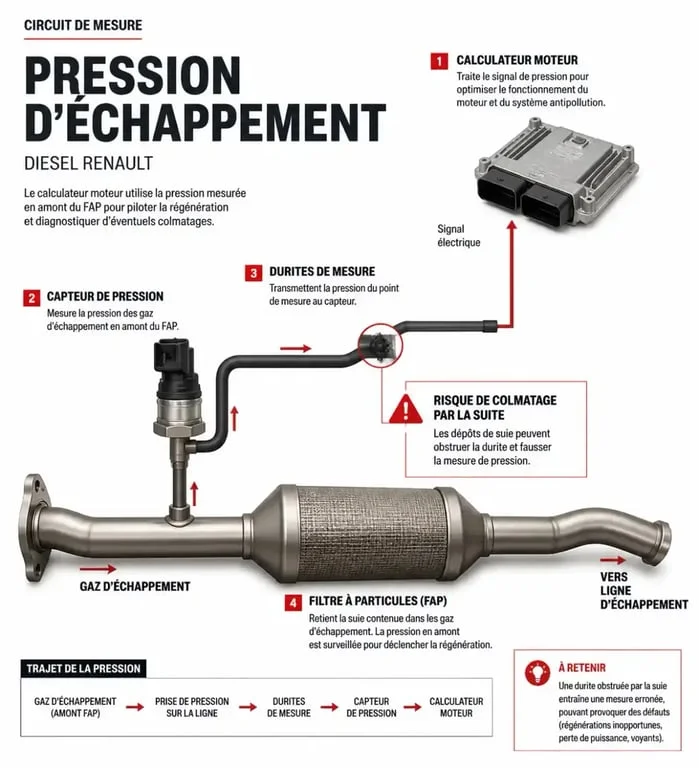 CIRCUIT DE MESURE

PRESSION D'ÉCHAPPEMENT

DIESEL RENAULT

Le calculateur moteur utilise la pression mesurée en amont du FAP pour piloter la régénération et diagnostiquer d'éventuels colmatages.

1 CALCULATEUR MOTEUR
Traite le signal de pression pour optimiser le fonctionnement du moteur et du système antipollution.

Signal électrique

3 DURITES DE MESURE
Transmettent la pression du point de mesure au capteur.

2 CAPTEUR DE PRESSION
Mesure la pression des gaz d'échappement en amont du FAP.

RISQUE DE COLMATAGE PAR LA SUITE
Les dépôts de suie peuvent obstruer la durite et fausser la mesure de pression.

GAZ D'ÉCHAPPEMENT

VERS LIGNE D'ÉCHAPPEMENT

4 FILTRE À PARTICULES (FAP)
Retient la suie contenue dans les gaz d'échappement. La pression en amont est surveillée pour déclencher la régénération.

TRAJET DE LA PRESSION

GAZ D'ÉCHAPPEMENT (AMONT FAP) → PRISE DE PRESSION SUR LA LIGNE → DURITES DE MESURE → CAPTEUR DE PRESSION → CALCULATEUR MOTEUR

À RETENIR
Une durite obstruée par la suie entraîne une mesure erronée, pouvant provoquer des défauts (régénérations inopportunes, perte de puissance, voyants).